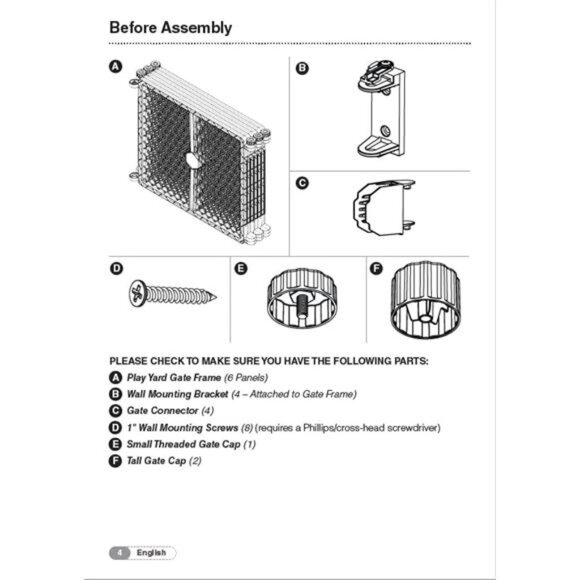 Before Assembly

A

B

C

D

E

F

PLEASE CHECK TO MAKE SURE YOU HAVE THE FOLLOWING PARTS:

A Play Yard Gate Frame (6 Panels)
B Wall Mounting Bracket (4 – Attached to Gate Frame)
C Gate Connector (4)
D 1" Wall Mounting Screws (8) (requires a Phillips/cross-head screwdriver)
E Small Threaded Gate Cap (1)
F Tall Gate Cap (2)

4 English